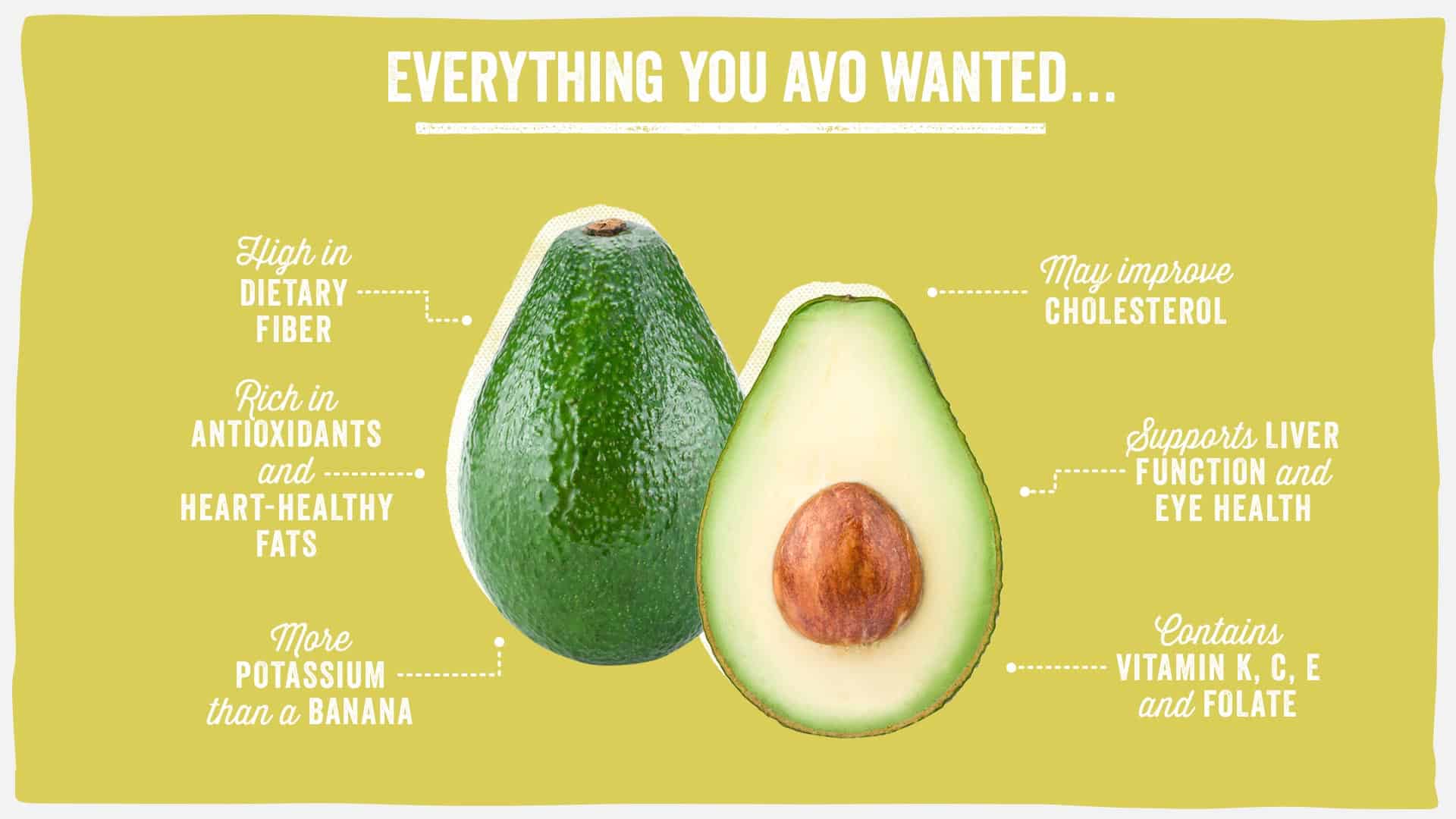 EVERYTHING YOU AVO WANTED...

High in DIETARY FIBER

Rich in ANTIOXIDANTS and HEART-HEALTHY FATS

More POTASSIUM than a BANANA

May improve CHOLESTEROL

Supports LIVER FUNCTION and EYE HEALTH

Contains VITAMIN K, C, E and FOLATE