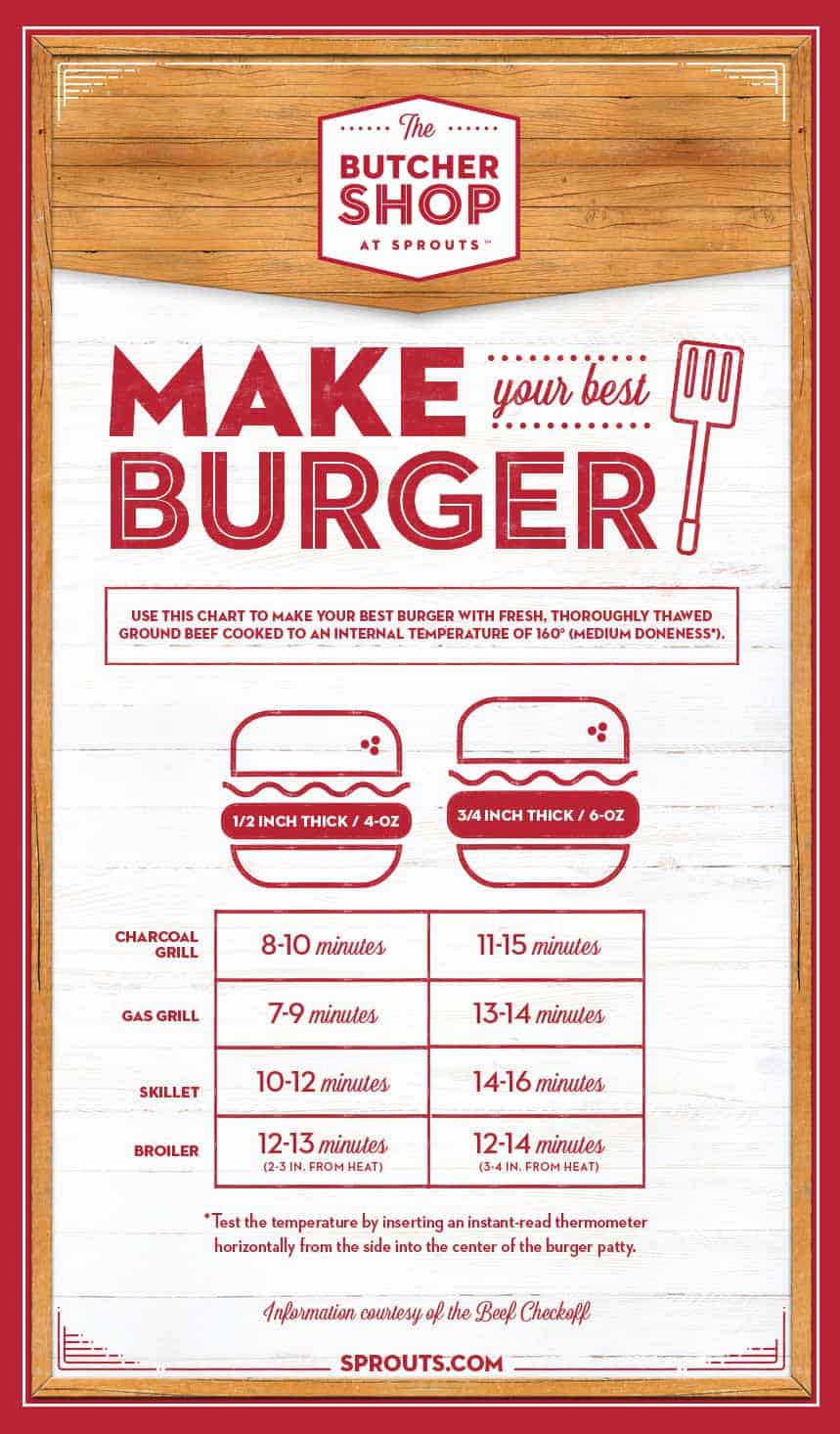 The
BUTCHER SHOP
AT SPROUTS™

MAKE your best BURGER

USE THIS CHART TO MAKE YOUR BEST BURGER WITH FRESH, THOROUGHLY THAWED GROUND BEEF COOKED TO AN INTERNAL TEMPERATURE OF 160° (MEDIUM DONENESS*).

| | 1/2 INCH THICK / 4-OZ | 3/4 INCH THICK / 6-OZ |
|---|---|---|
| CHARCOAL GRILL | 8-10 minutes | 11-15 minutes |
| GAS GRILL | 7-9 minutes | 13-14 minutes |
| SKILLET | 10-12 minutes | 14-16 minutes |
| BROILER | 12-13 minutes (2-3 IN. FROM HEAT) | 12-14 minutes (3-4 IN. FROM HEAT) |

*Test the temperature by inserting an instant-read thermometer horizontally from the side into the center of the burger patty.

Information courtesy of the Beef Checkoff

SPROUTS.COM